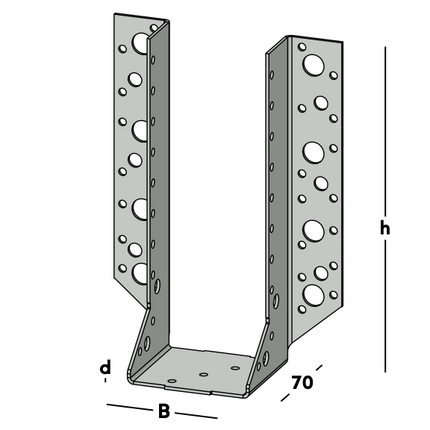 h
d
70
B