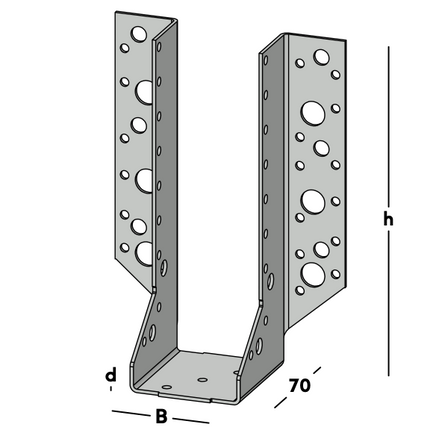 h

d

70

B