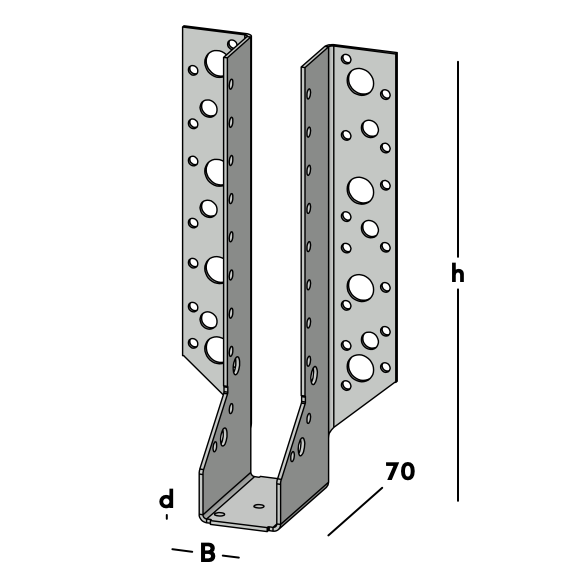 h

70

d

B